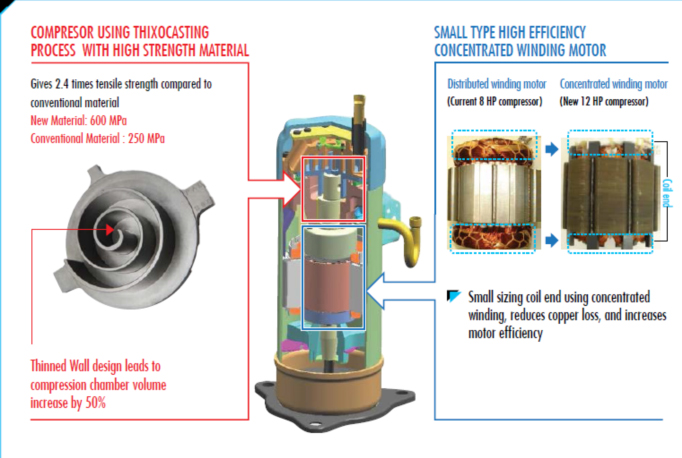 COMPRESOR USING THIXOCASTING PROCESS WITH HIGH STRENGTH MATERIAL

Gives 2.4 times tensile strength compared to conventional material
New Material: 600 MPa
Conventional Material : 250 MPa

Thinned Wall design leads to compression chamber volume increase by 50%

SMALL TYPE HIGH EFFICIENCY CONCENTRATED WINDING MOTOR

Distributed winding motor
(Current 8 HP compressor)

Concentrated winding motor
(New 12 HP compressor)

Coil end

Small sizing coil end using concentrated winding, reduces copper loss, and increases motor efficiency